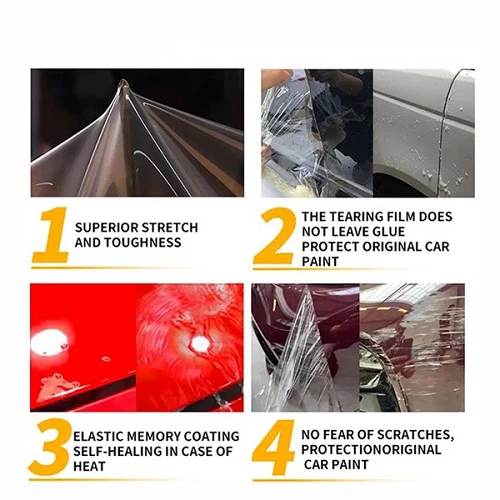 1 SUPERIOR STRETCH AND TOUGHNESS

2 THE TEARING FILM DOES NOT LEAVE GLUE PROTECT ORIGINAL CAR PAINT

3 ELASTIC MEMORY COATING SELF-HEALING IN CASE OF HEAT

4 NO FEAR OF SCRATCHES, PROTECTIONORIGINAL CAR PAINT